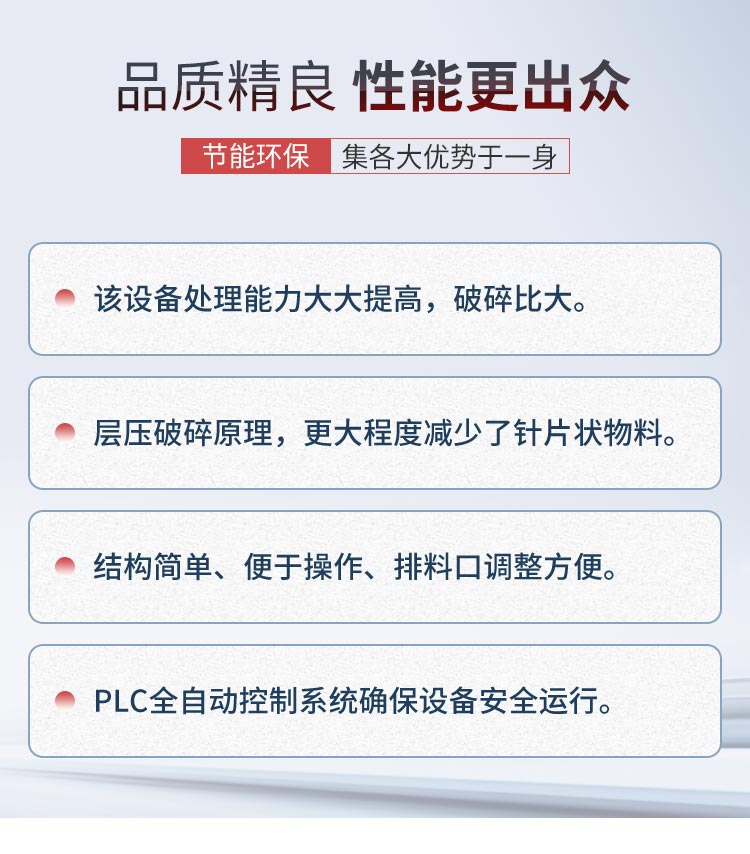 品质精良 性能更出众

节能环保 集各大优势于一身

• 该设备处理能力大大提高，破碎比大。

• 层压破碎原理，更大程度减少了针片状物料。

• 结构简单、便于操作、排料口调整方便。

• PLC全自动控制系统确保设备安全运行。